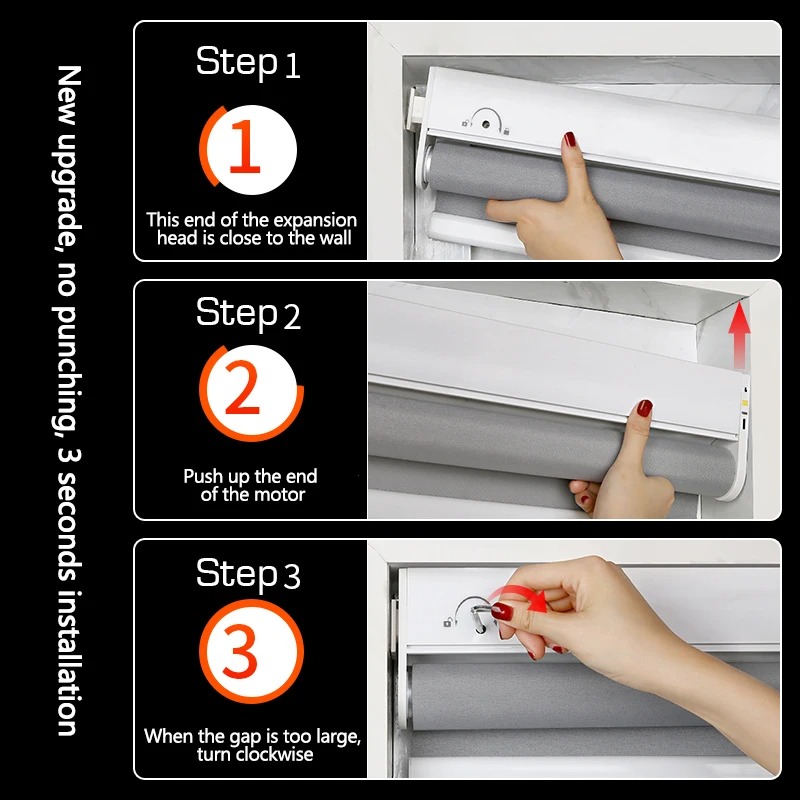 New upgrade, no punching, 3 seconds installation

Step 1

1

This end of the expansion head is close to the wall

Step 2

2

Push up the end of the motor

Step 3

3

When the gap is too large, turn clockwise